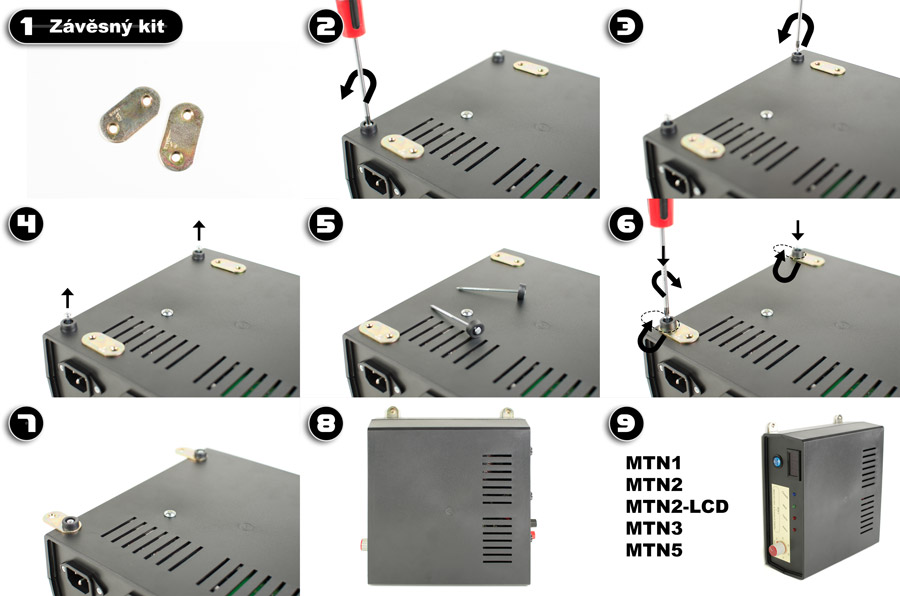 1 Závěsný kit

2

3

4

5

6

7

8

9

MTN1
MTN2
MTN2-LCD
MTN3
MTN5